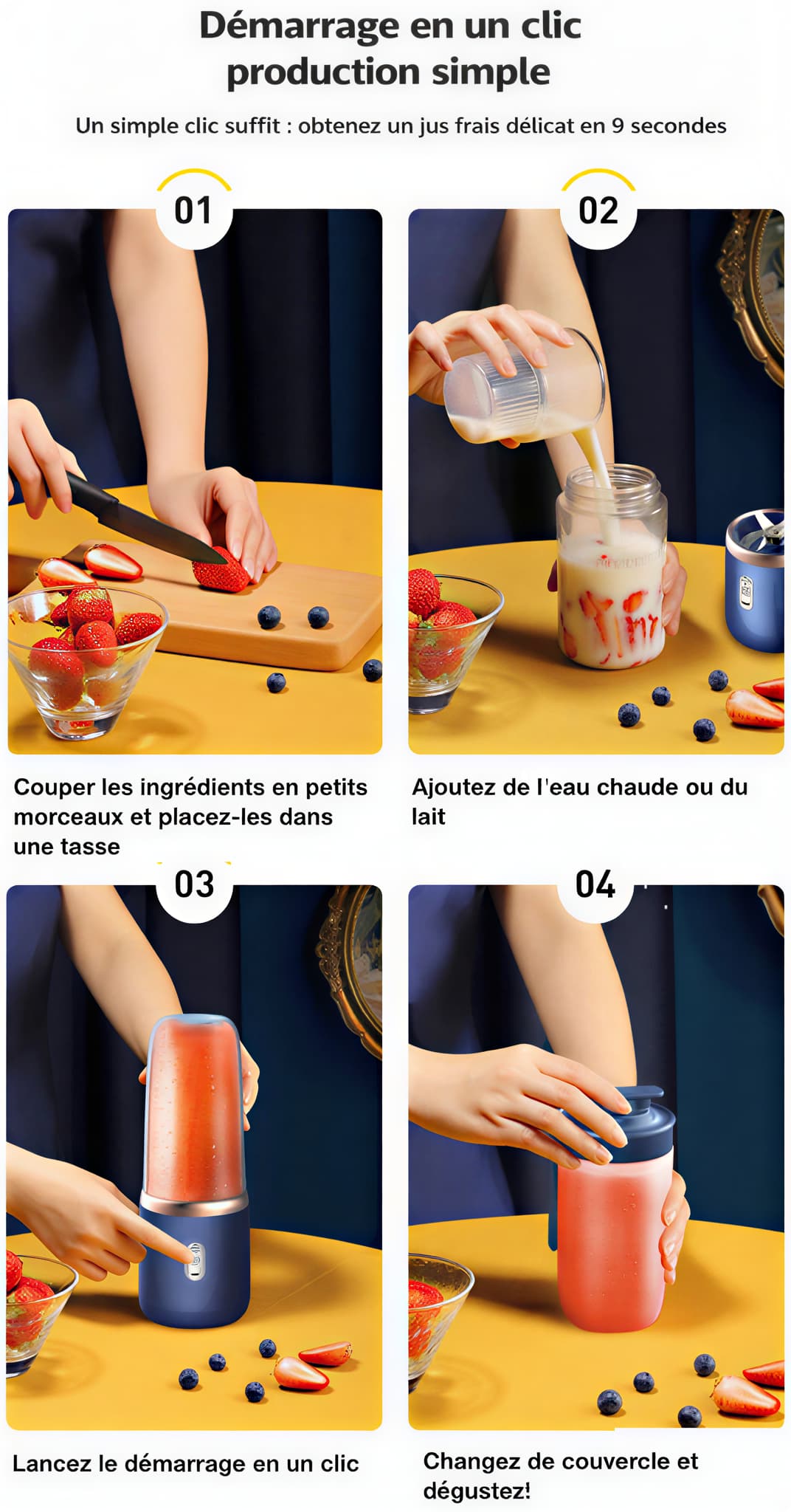 Démarrage en un clic
production simple

Un simple clic suffit : obtenez un jus frais délicat en 9 secondes

01

Couper les ingrédients en petits morceaux et placez-les dans une tasse

02

Ajoutez de l'eau chaude ou du lait

03

Lancez le démarrage en un clic

04

Changez de couvercle et dégustez!